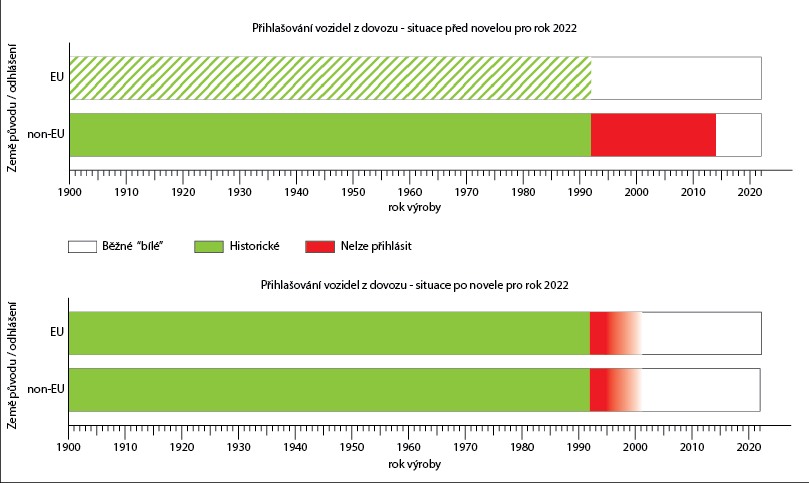 Přihlašování vozidel z dovozu - situace před novelou pro rok 2022

Země původu / odhlášení

EU

non-EU

1900 1910 1920 1930 1940 1950 1960 1970 1980 1990 2000 2010 2020

rok výroby

Běžné "bílé"

Historické

Nelze přihlásit

Přihlašování vozidel z dovozu - situace po novele pro rok 2022

Země původu / odhlášení

EU

non-EU

1900 1910 1920 1930 1940 1950 1960 1970 1980 1990 2000 2010 2020

rok výroby